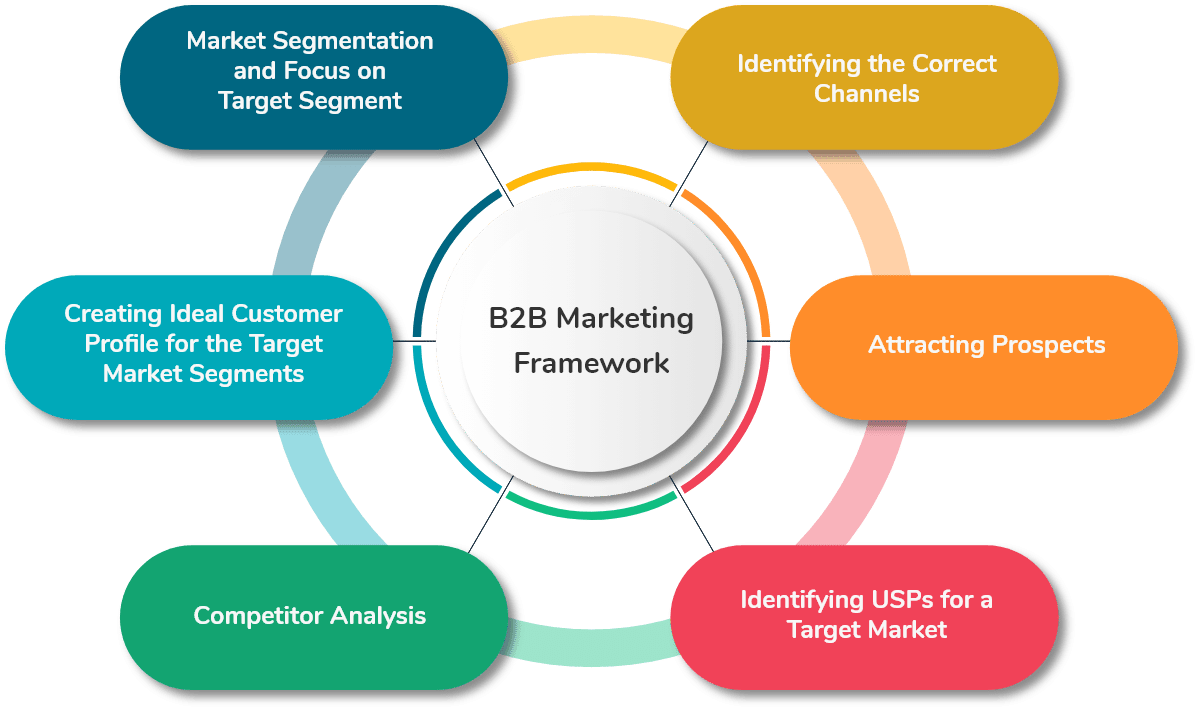 Market Segmentation and Focus on Target Segment

Identifying the Correct Channels

Creating Ideal Customer Profile for the Target Market Segments

B2B Marketing Framework

Attracting Prospects

Competitor Analysis

Identifying USPs for a Target Market